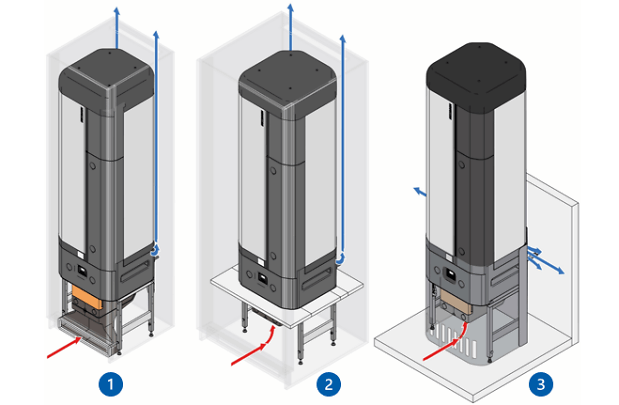 1

2

3