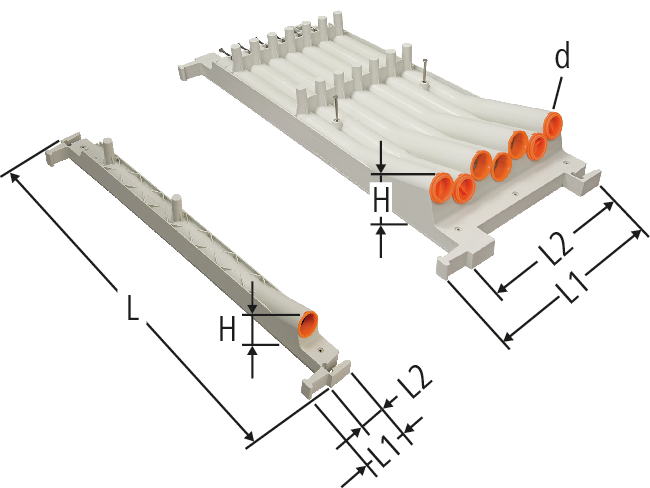 d
H
L2
L1
L
H
L2
L1