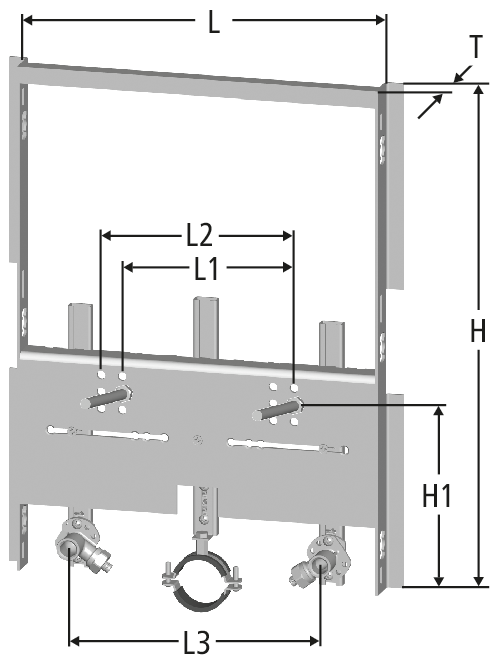 L
T
L2
L1
H
H1
L3