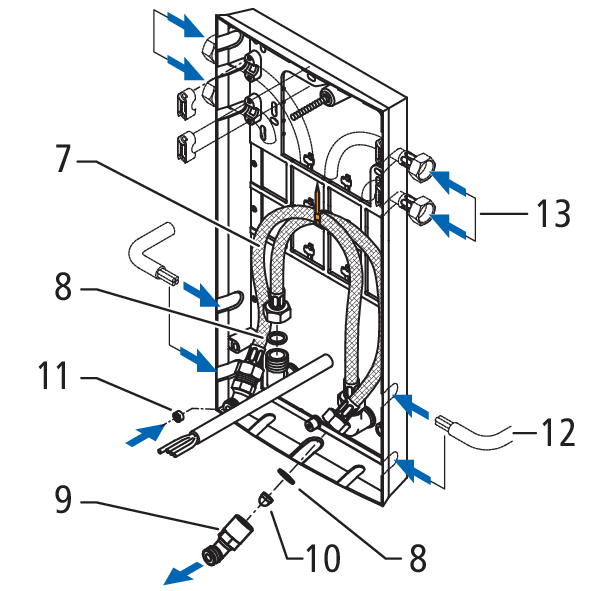 7
13
8
11
12
9
10
8