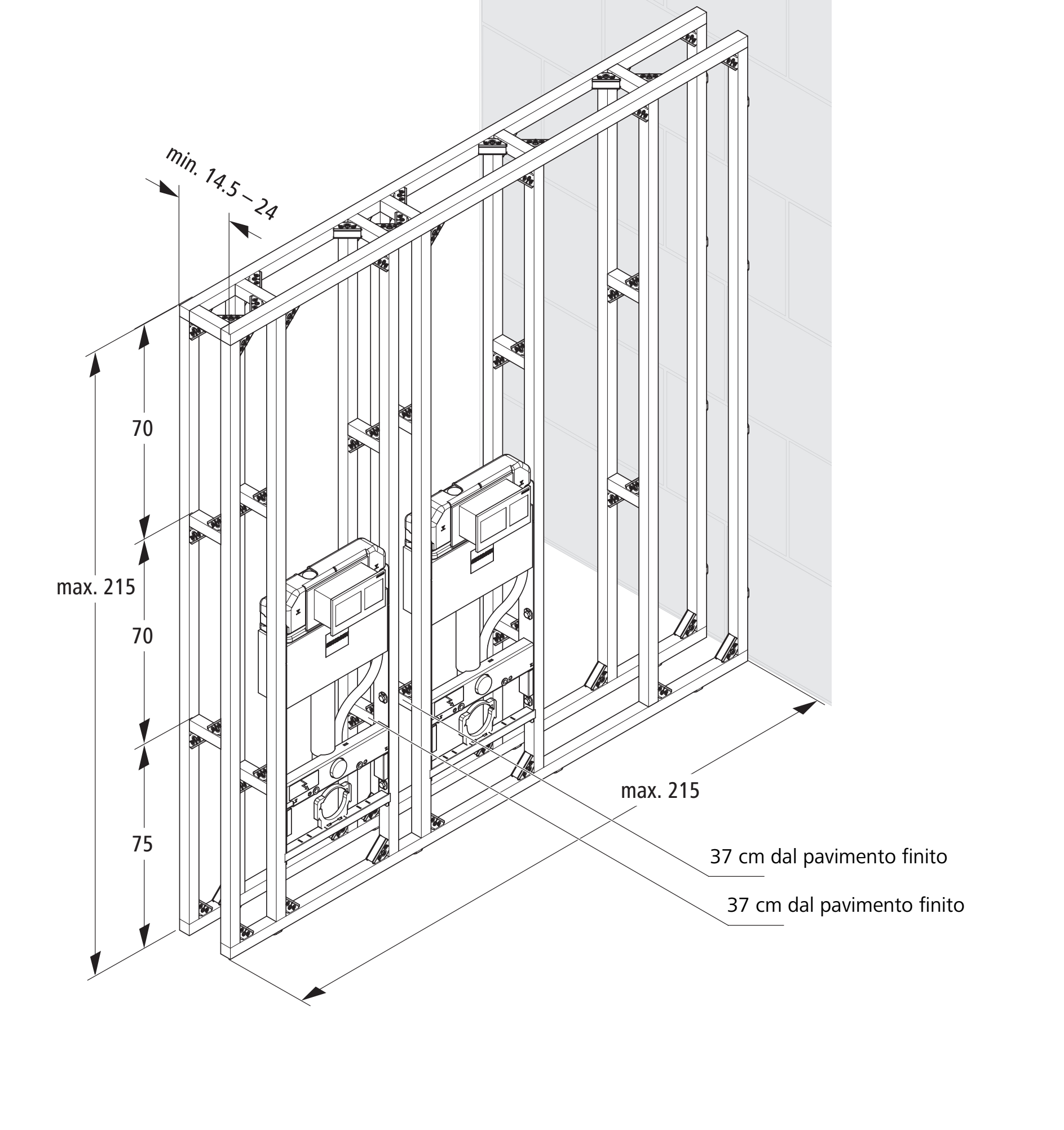 min. 14.5 – 24

70

max. 215

70

75

max. 215

37 cm dal pavimento finito

37 cm dal pavimento finito