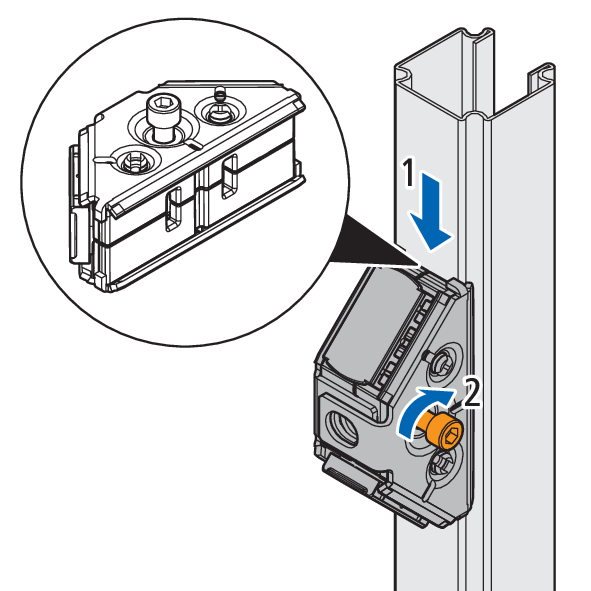 1

2