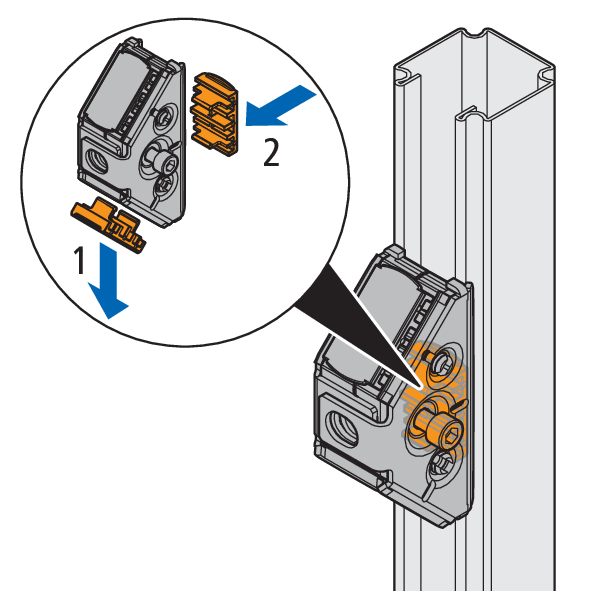 2

1