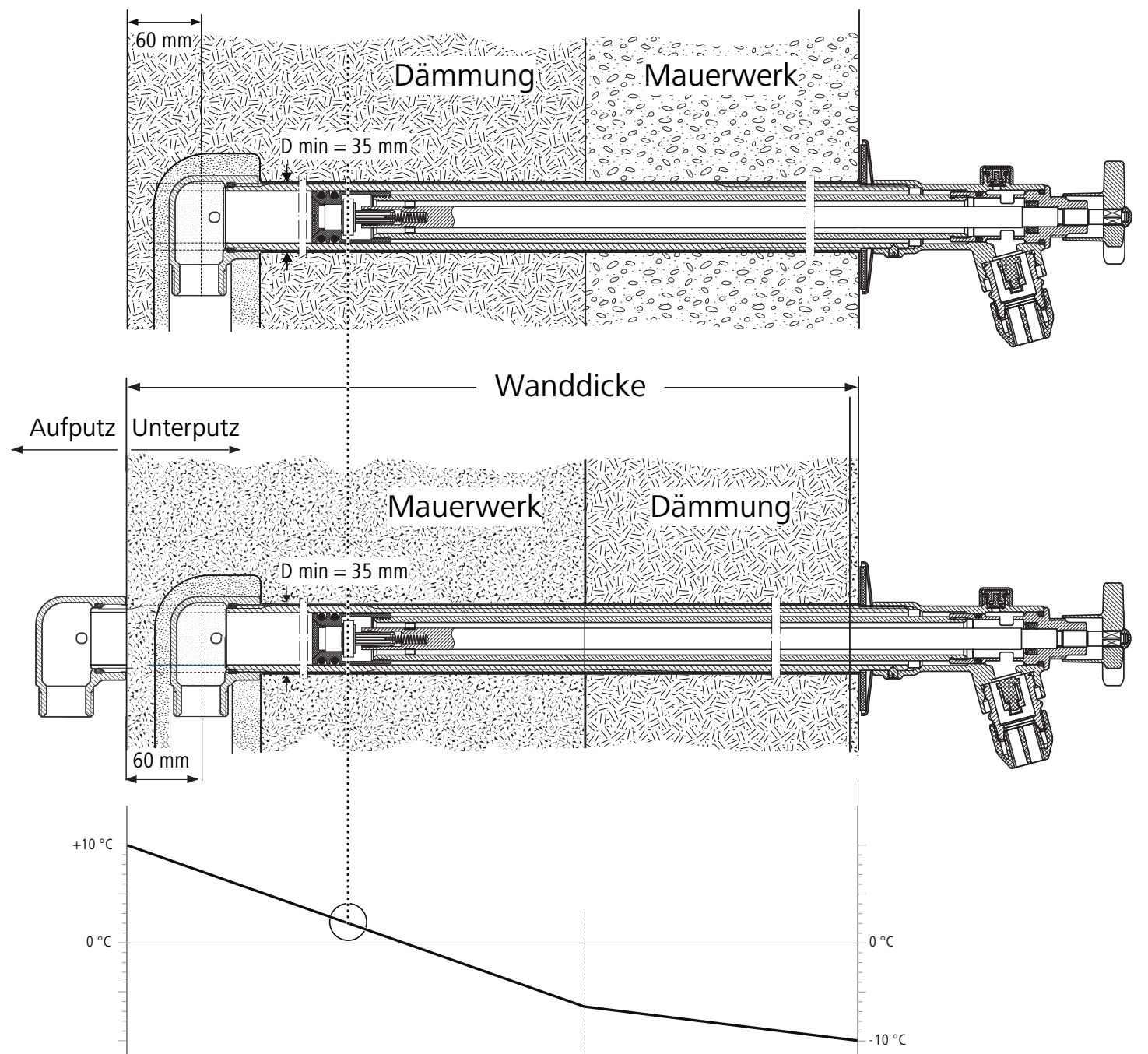 60 mm

Dämmung

Mauerwerk

D min = 35 mm

Wanddicke

Aufputz

Unterputz

Mauerwerk

Dämmung

D min = 35 mm

60 mm

+10 °C

0 °C

0 °C

-10 °C