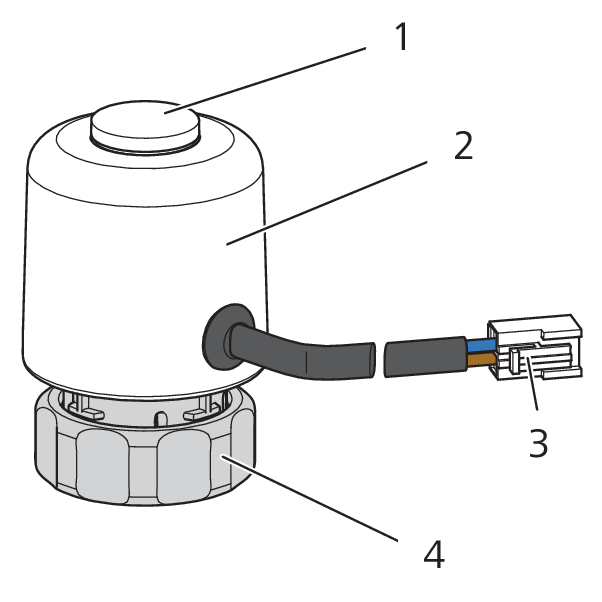 1
2
3
4