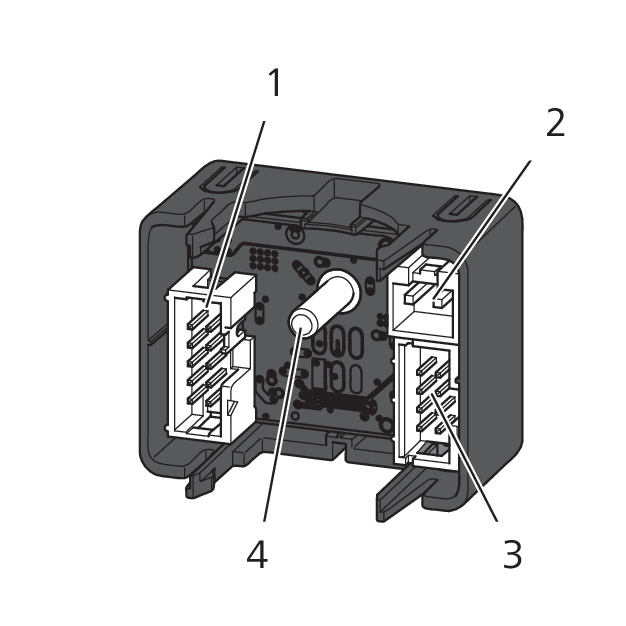 1
2
4
3