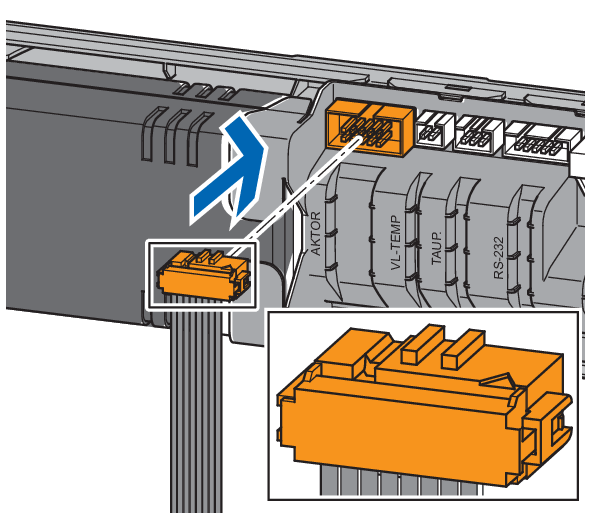 AKTOR
VL-TEMP
TAUP.
RS-232