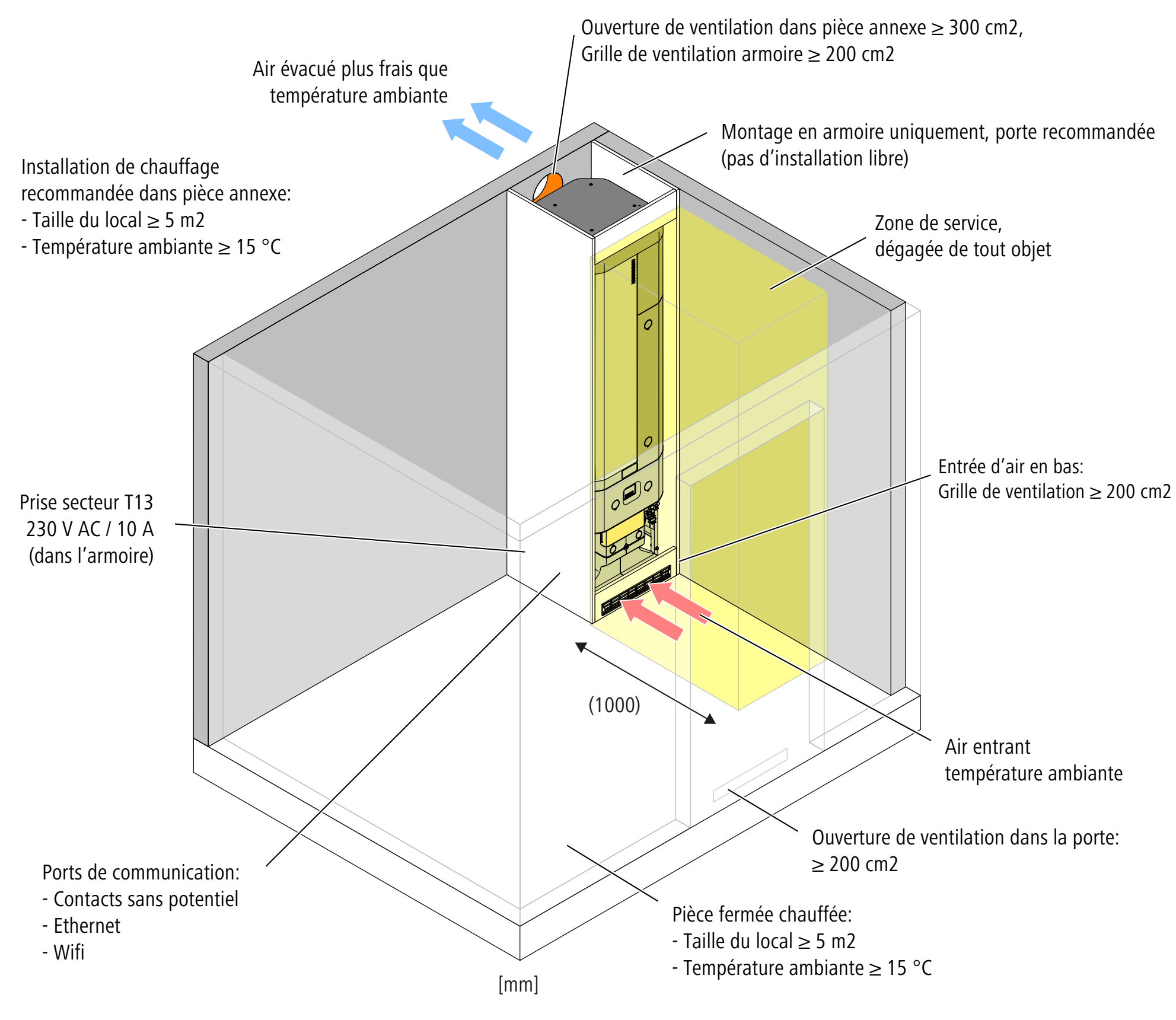 Ouverture de ventilation dans pièce annexe ≥ 300 cm2,
Grille de ventilation armoire ≥ 200 cm2

Air évacué plus frais que température ambiante

Montage en armoire uniquement, porte recommandée (pas d'installation libre)

Installation de chauffage recommandée dans pièce annexe:
- Taille du local ≥ 5 m2
- Température ambiante ≥ 15 °C

Zone de service, dégagée de tout objet

Entrée d'air en bas:
Grille de ventilation ≥ 200 cm2

Prise secteur T13
230 V AC / 10 A
(dans l'armoire)

(1000)

Air entrant
température ambiante

Ouverture de ventilation dans la porte:
≥ 200 cm2

Ports de communication:
- Contacts sans potentiel
- Ethernet
- Wifi

Pièce fermée chauffée:
- Taille du local ≥ 5 m2
- Température ambiante ≥ 15 °C

[mm]