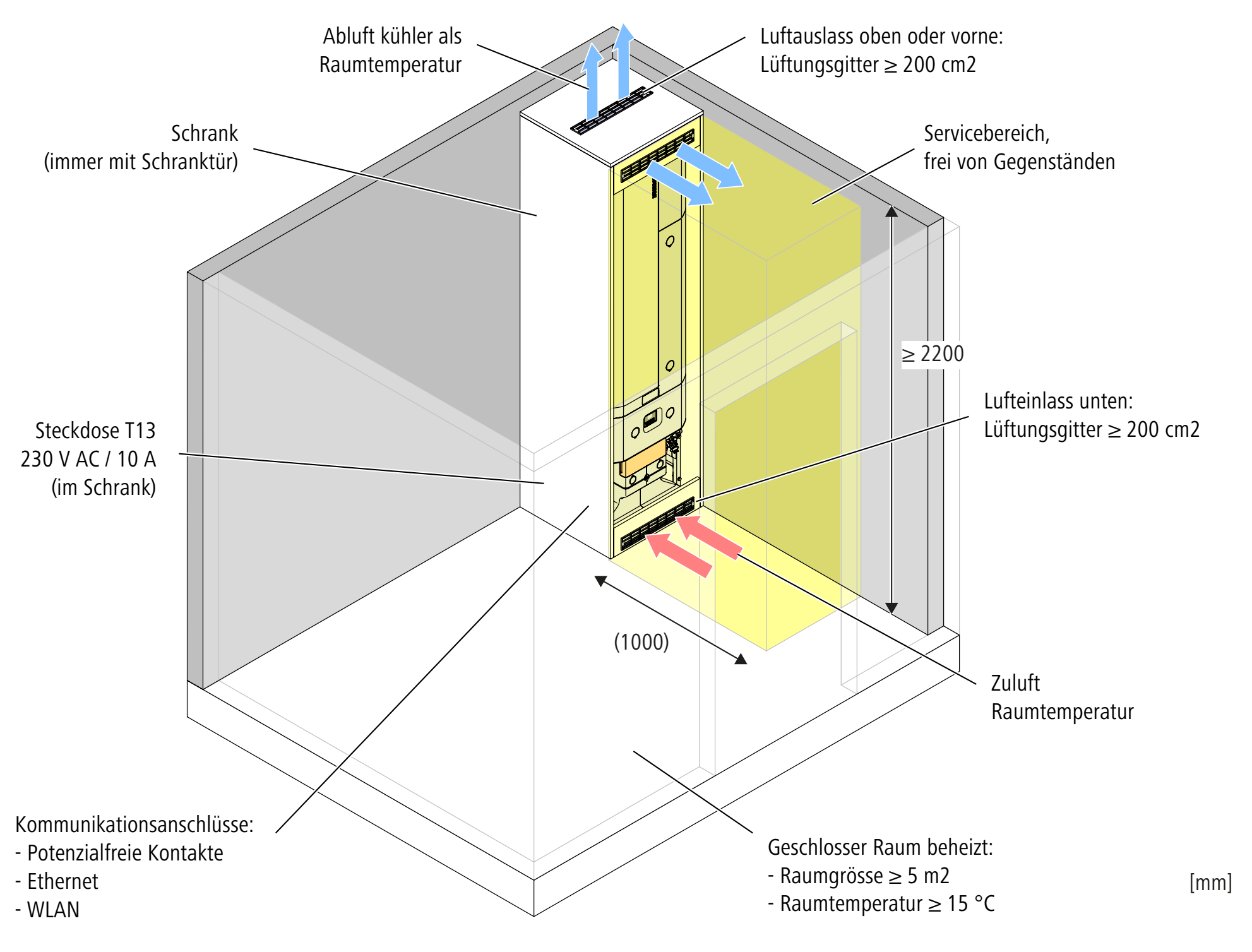 Abluft kühler als Raumtemperatur

Luftauslass oben oder vorne:
Lüftungsgitter ≥ 200 cm2

Schrank
(immer mit Schranktür)

Servicebereich,
frei von Gegenständen

≥ 2200

Steckdose T13
230 V AC / 10 A
(im Schrank)

Lufteinlass unten:
Lüftungsgitter ≥ 200 cm2

(1000)

Zuluft
Raumtemperatur

Kommunikationsanschlüsse:
- Potenzialfreie Kontakte
- Ethernet
- WLAN

Geschlosser Raum beheizt:
- Raumgrösse ≥ 5 m2
- Raumtemperatur ≥ 15 °C

[mm]