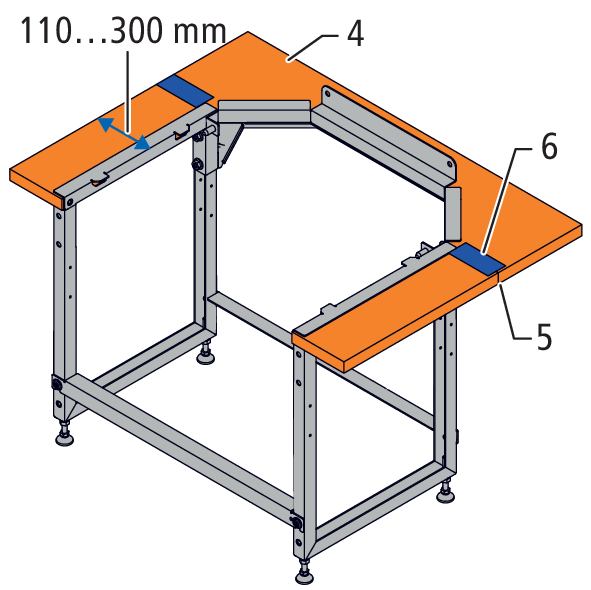 110…300 mm
4
6
5