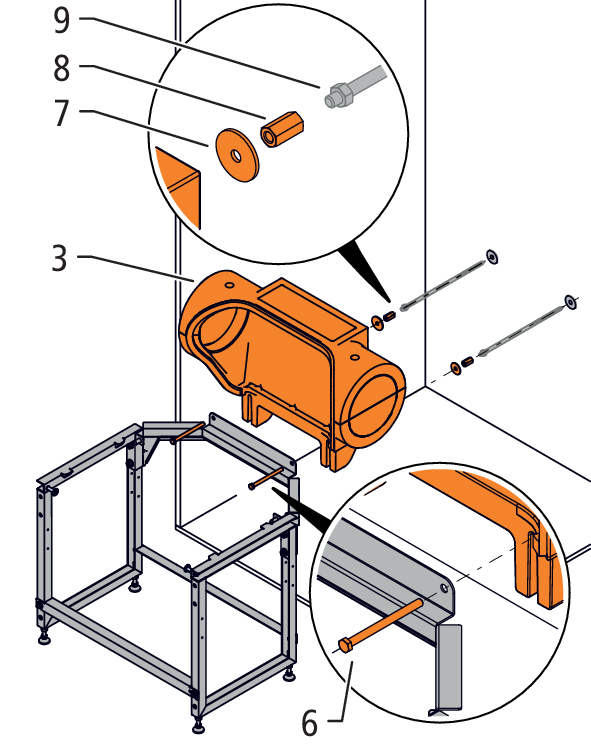 9
8
7
3
6