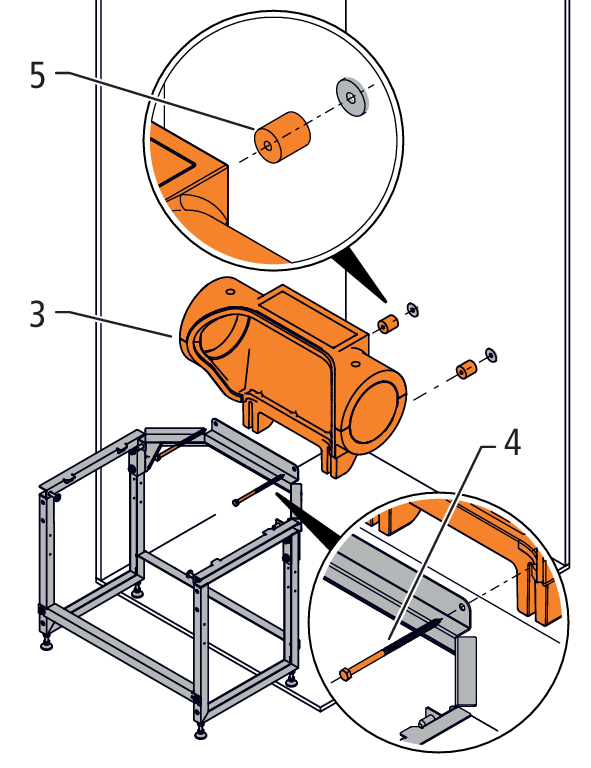 5
3
4