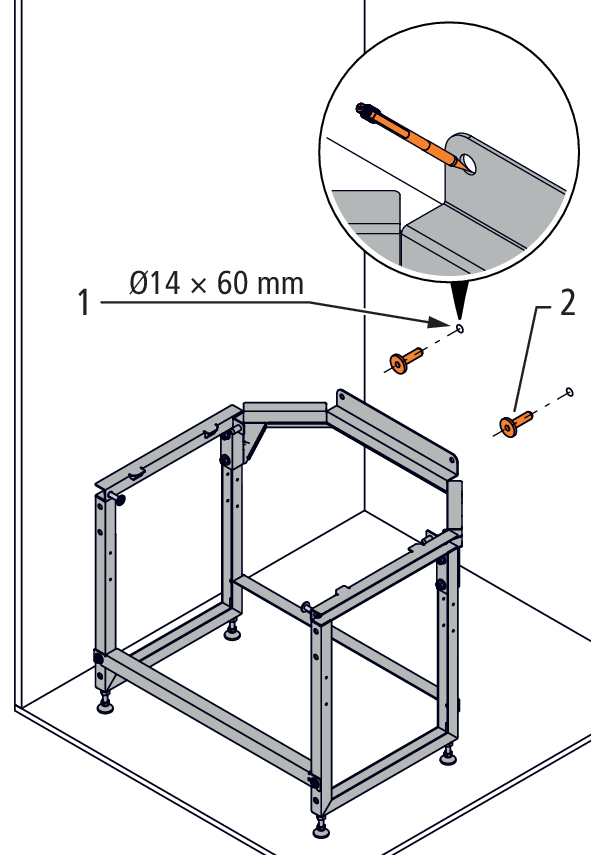 1
Ø14 × 60 mm
2