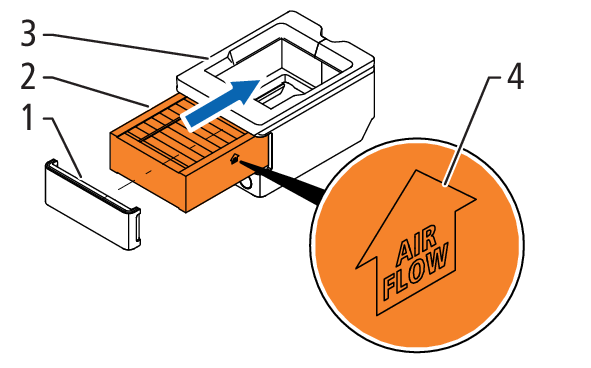 3
2
1
4
AIR FLOW