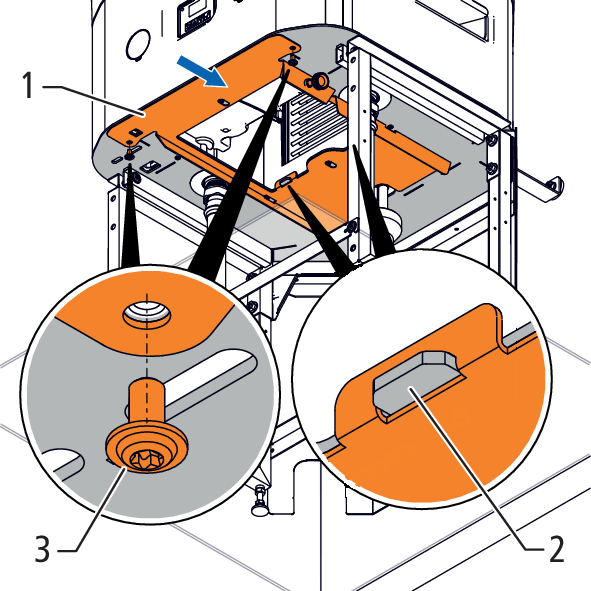 1

3

2