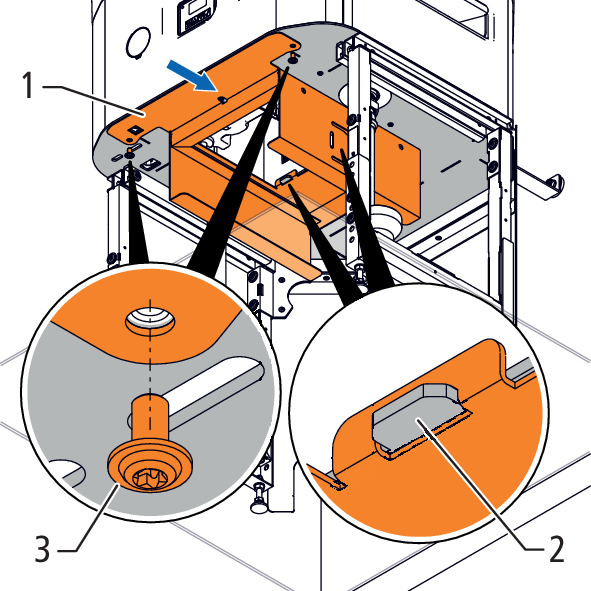 1
3
2