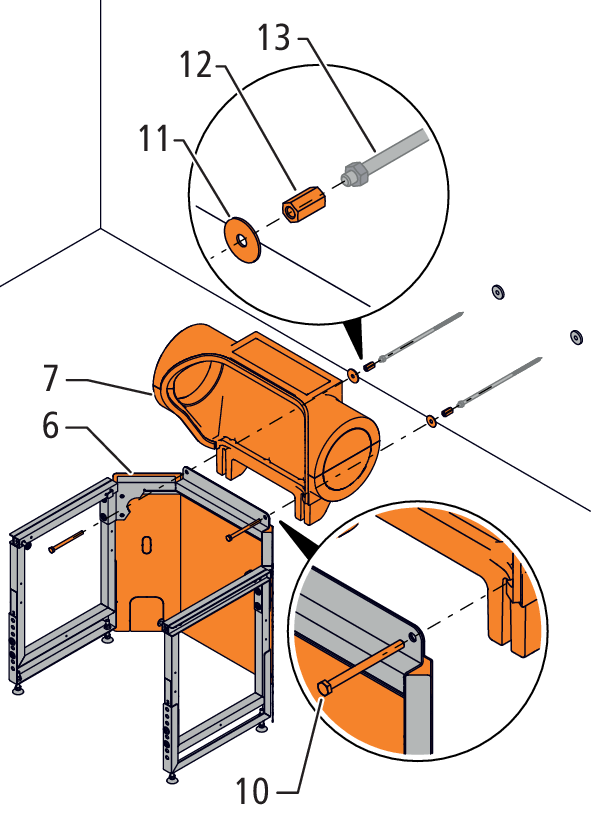 13
12
11
7
6
10