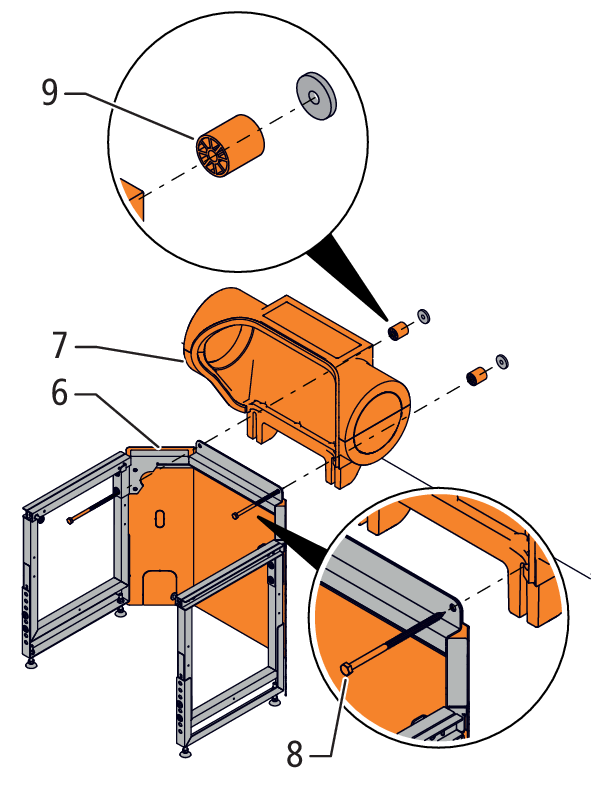 9
7
6
8