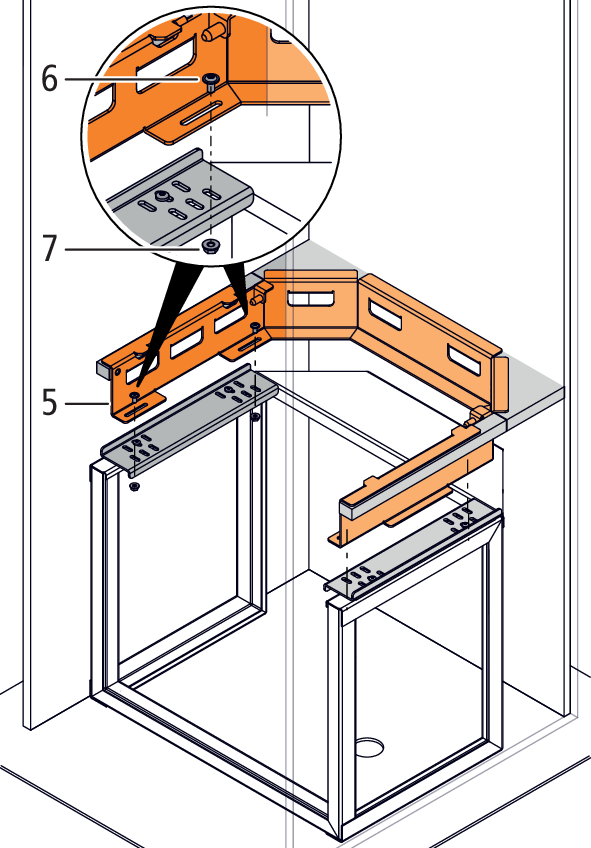 6
7
5