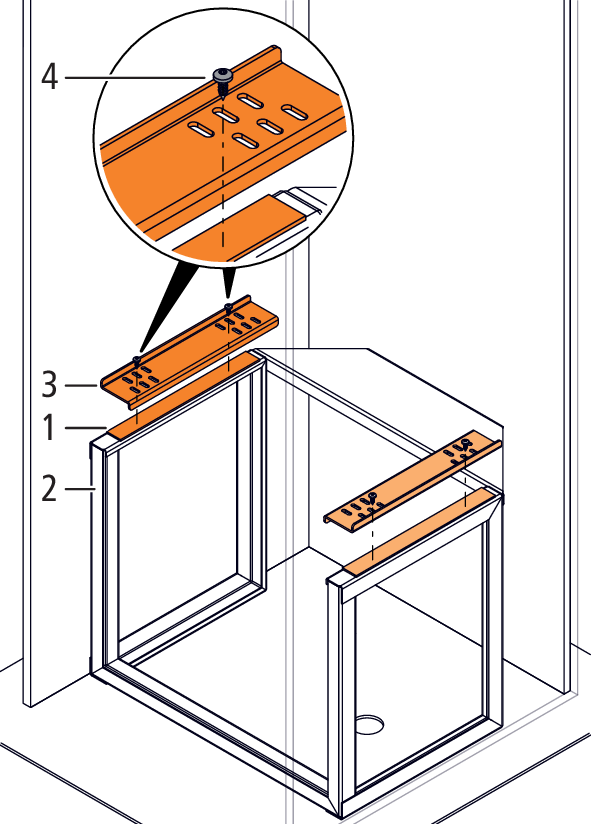 4
3
1
2