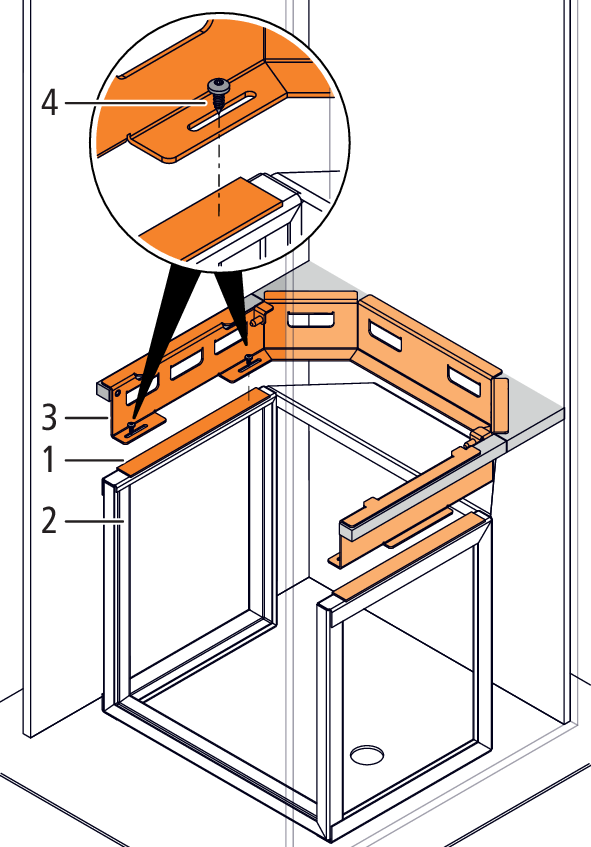 4
3
1
2