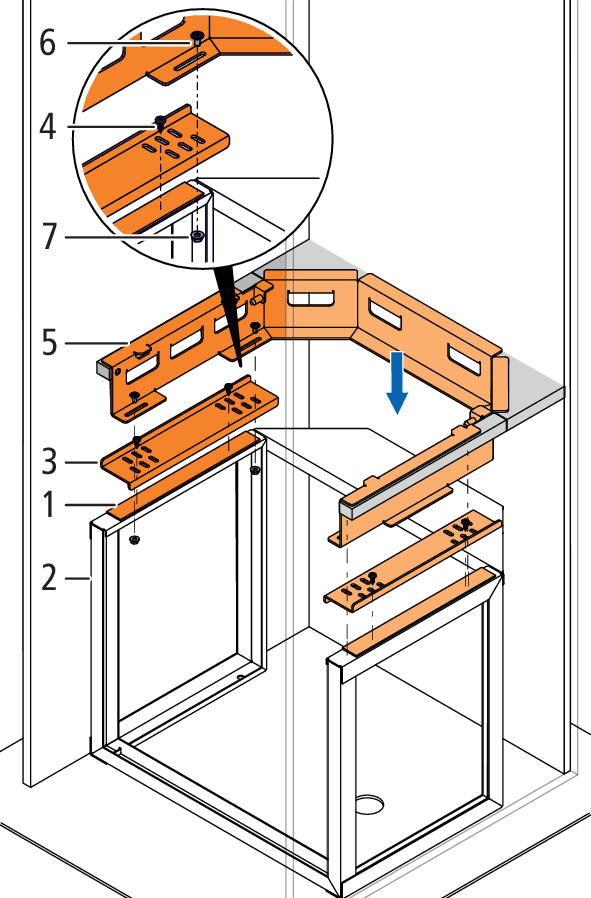 6
4
7
5
3
1
2