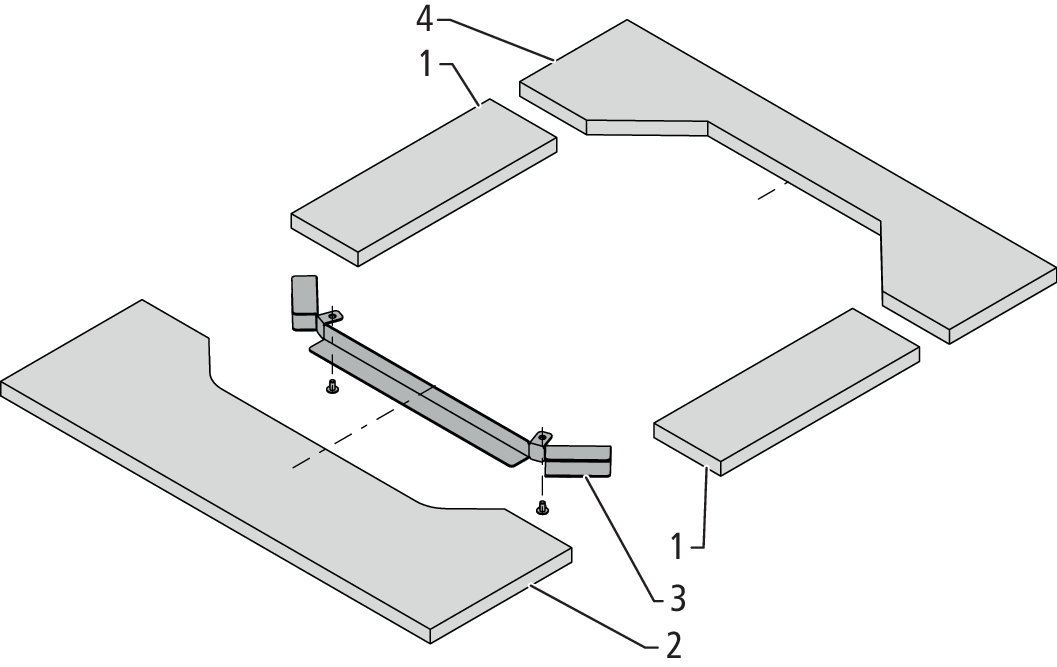 4
1
1
3
2