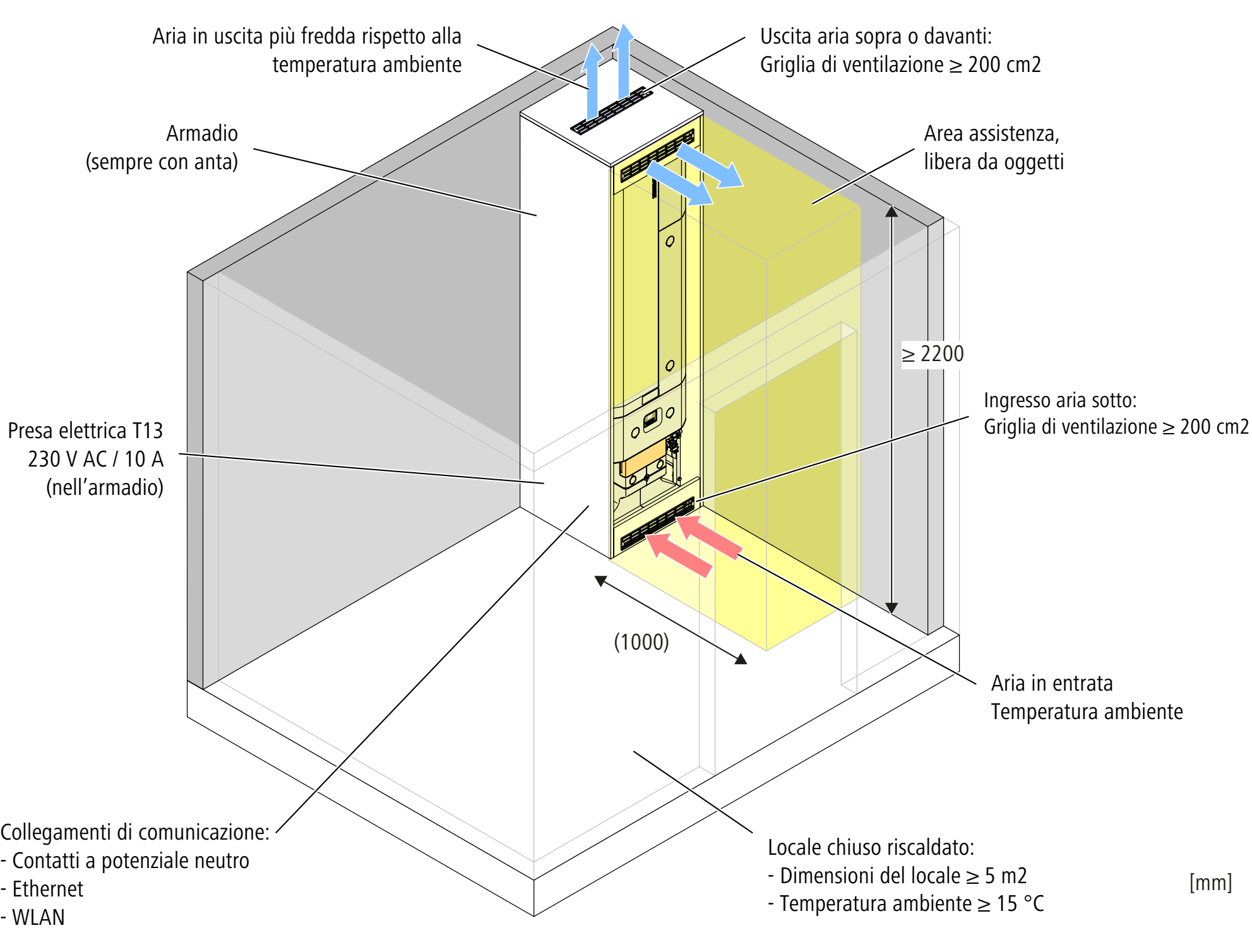 Aria in uscita più fredda rispetto alla temperatura ambiente

Uscita aria sopra o davanti:
Griglia di ventilazione ≥ 200 cm2

Armadio
(sempre con anta)

Area assistenza,
libera da oggetti

≥ 2200

Ingresso aria sotto:
Griglia di ventilazione ≥ 200 cm2

Presa elettrica T13
230 V AC / 10 A
(nell'armadio)

(1000)

Aria in entrata
Temperatura ambiente

Collegamenti di comunicazione:
- Contatti a potenziale neutro
- Ethernet
- WLAN

Locale chiuso riscaldato:
- Dimensioni del locale ≥ 5 m2
- Temperatura ambiente ≥ 15 °C

[mm]