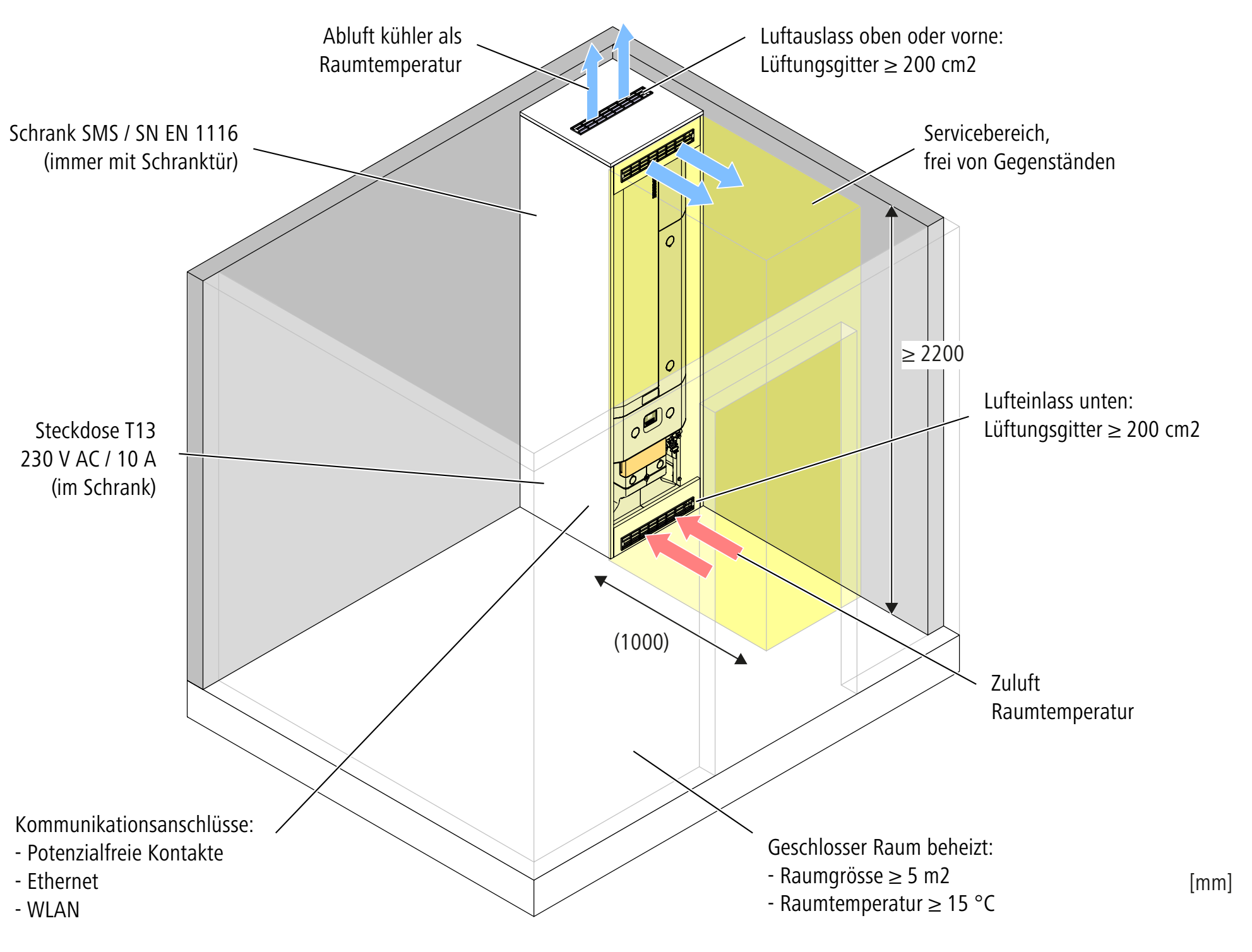 Abluft kühler als
Raumtemperatur

Luftauslass oben oder vorne:
Lüftungsgitter ≥ 200 cm2

Schrank SMS / SN EN 1116
(immer mit Schranktür)

Servicebereich,
frei von Gegenständen

≥ 2200

Steckdose T13
230 V AC / 10 A
(im Schrank)

Lufteinlass unten:
Lüftungsgitter ≥ 200 cm2

(1000)

Zuluft
Raumtemperatur

Kommunikationsanschlüsse:
- Potenzialfreie Kontakte
- Ethernet
- WLAN

Geschlosser Raum beheizt:
- Raumgrösse ≥ 5 m2
- Raumtemperatur ≥ 15 °C

[mm]