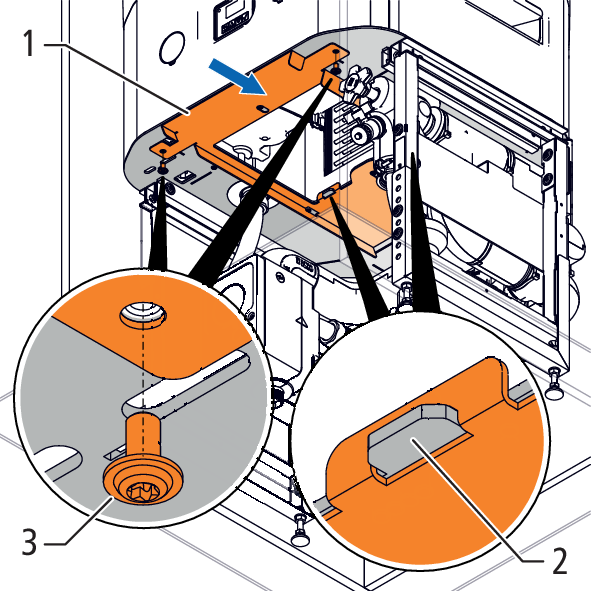 1
3
2