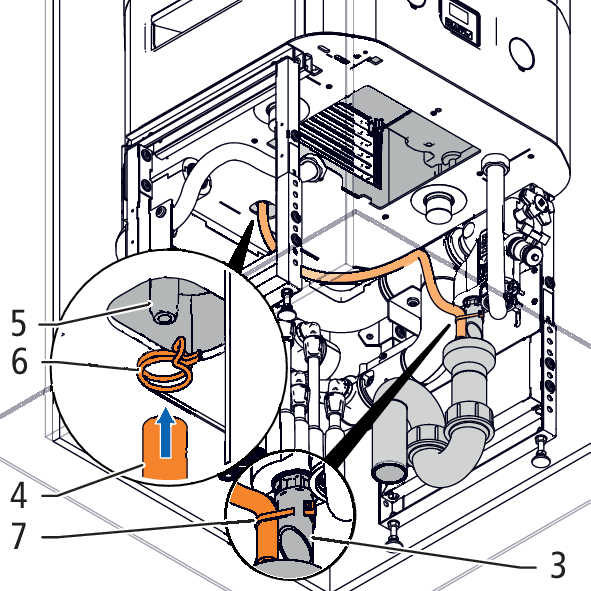 5
6
4
7
3