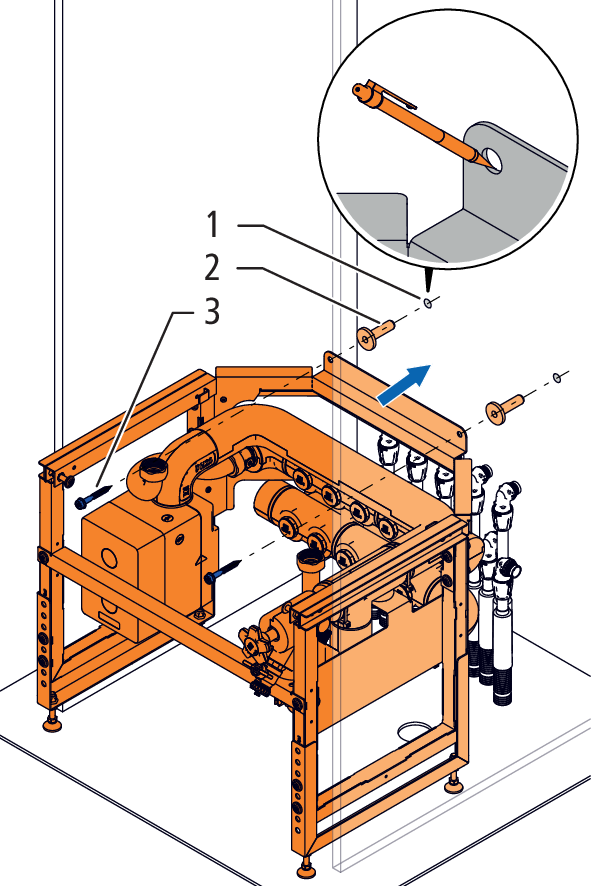 1
2
3