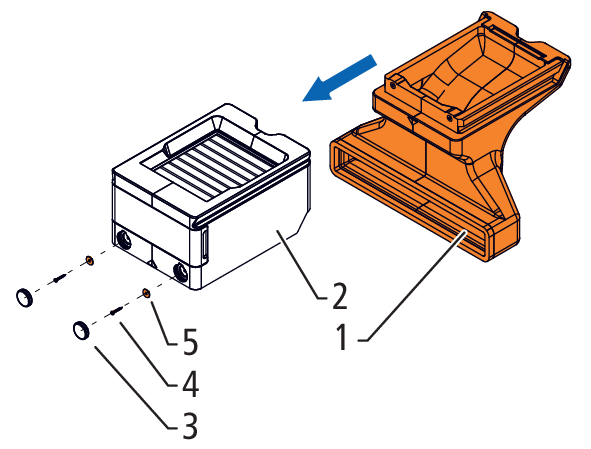 2
1
5
4
3