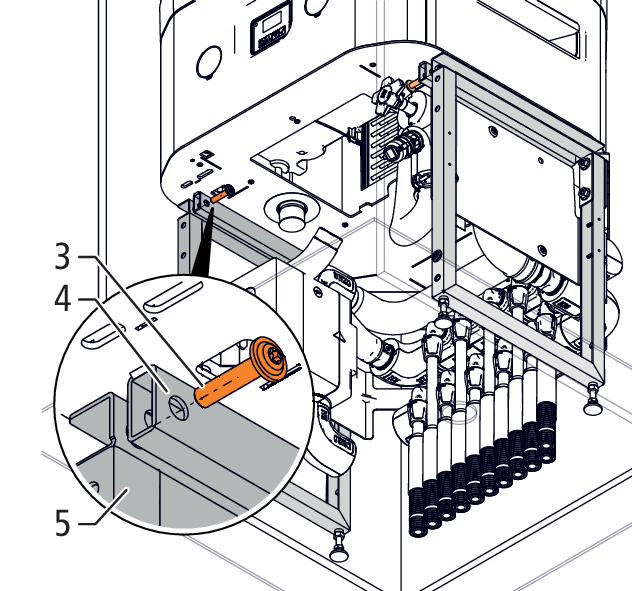 3
4
5