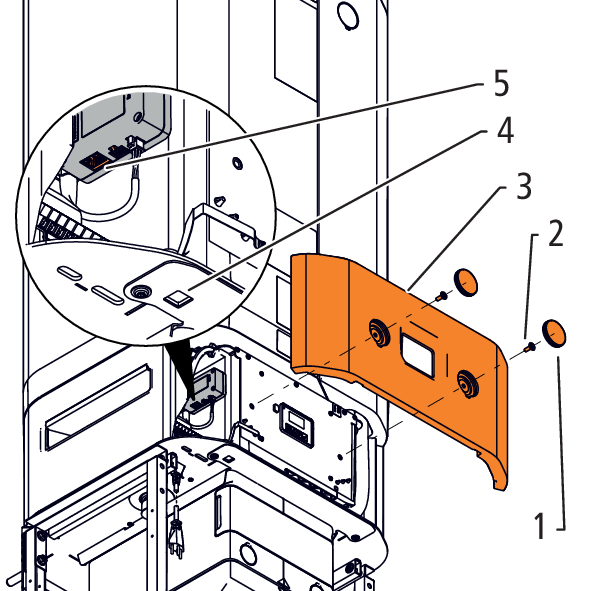 5
4
3
2
1