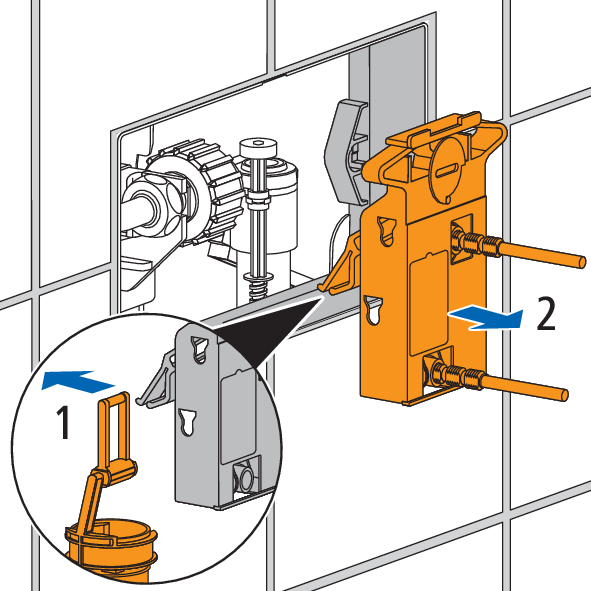 1
2