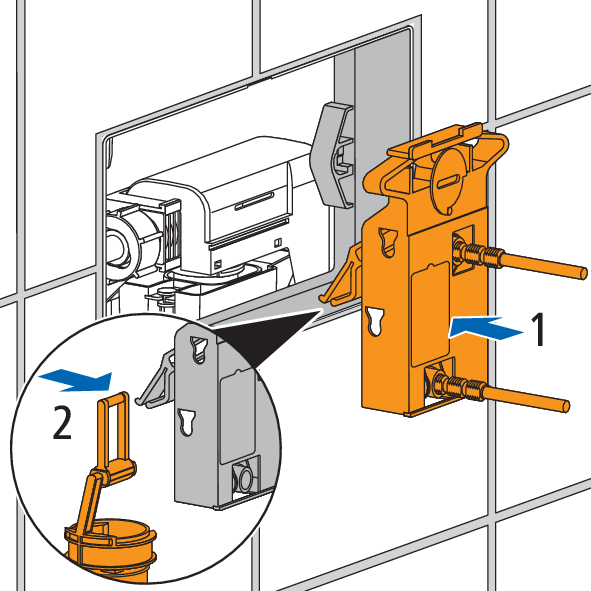 1

2