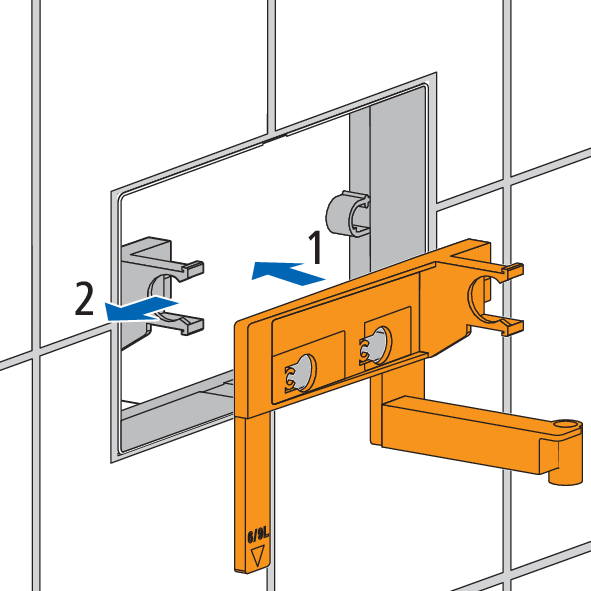 1
2
6/9L