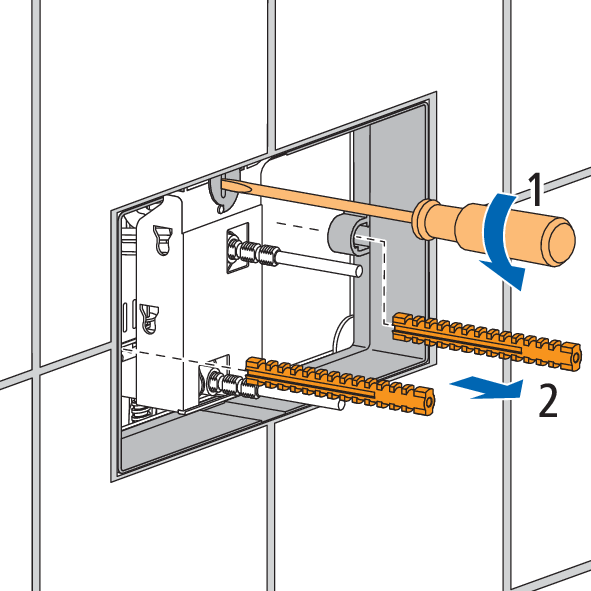 1

2