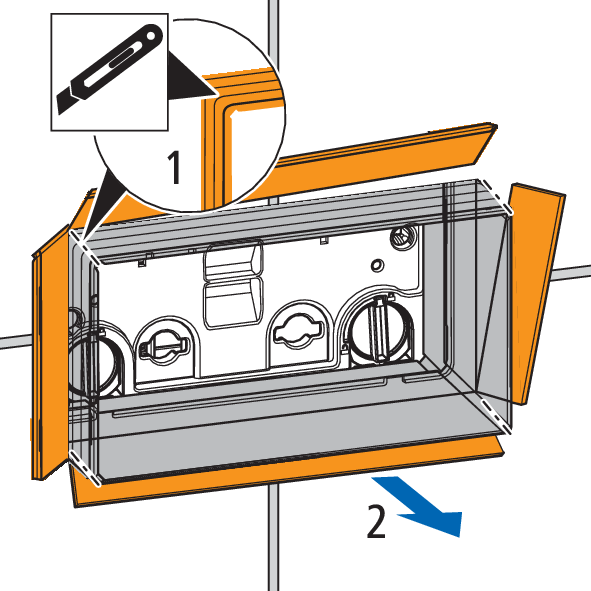 1

2