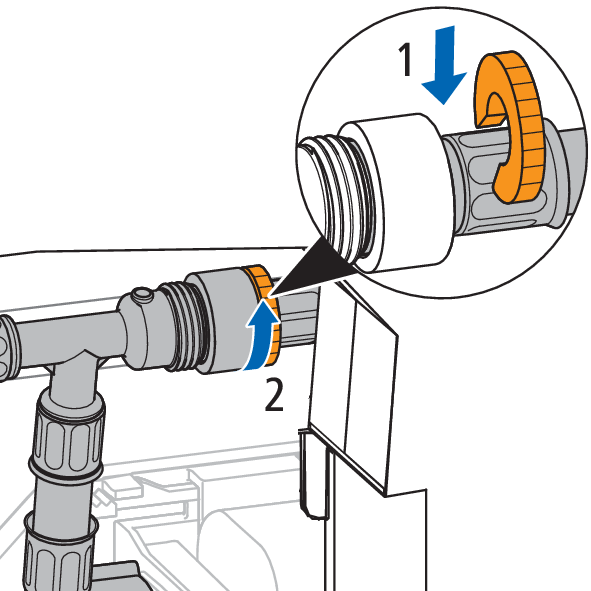 1

2