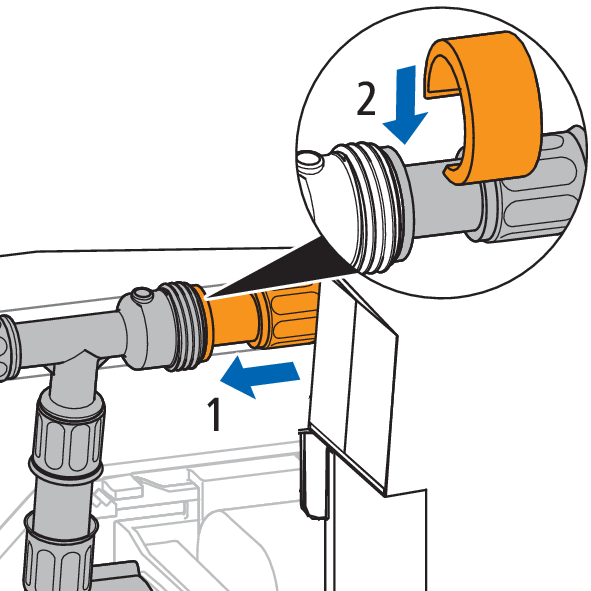 2

1