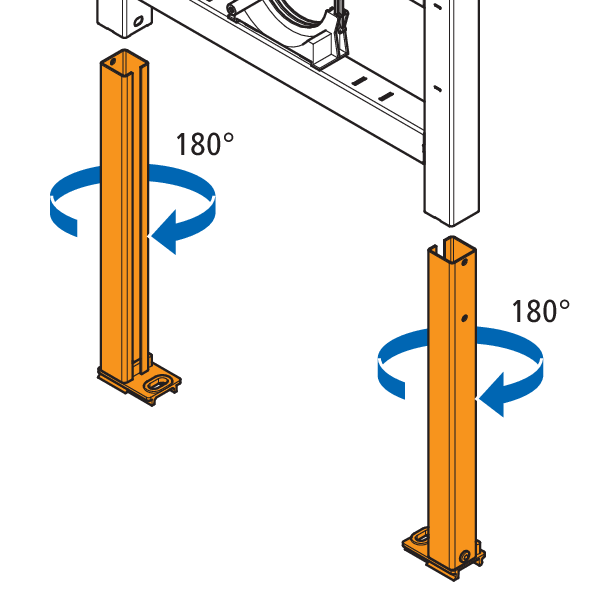 180°

180°