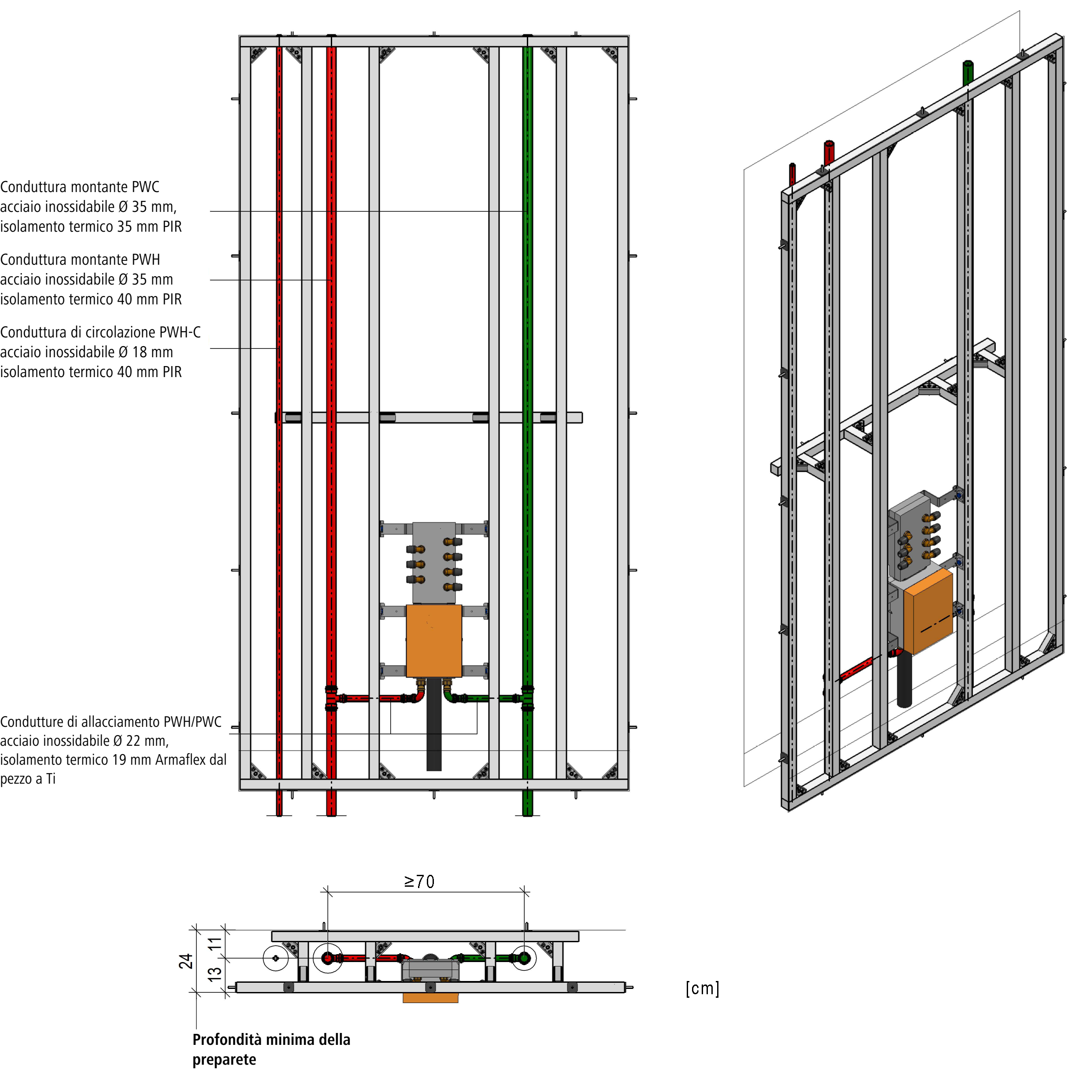 Conduttura montante PWC acciaio inossidabile Ø 35 mm, isolamento termico 35 mm PIR

Conduttura montante PWH acciaio inossidabile Ø 35 mm isolamento termico 40 mm PIR

Conduttura di circolazione PWH-C acciaio inossidabile Ø 18 mm isolamento termico 40 mm PIR

Condutture di allacciamento PWH/PWC acciaio inossidabile Ø 22 mm, isolamento termico 19 mm Armaflex dal pezzo a Ti

≥70

24

11

13

[cm]

Profondità minima della preparete