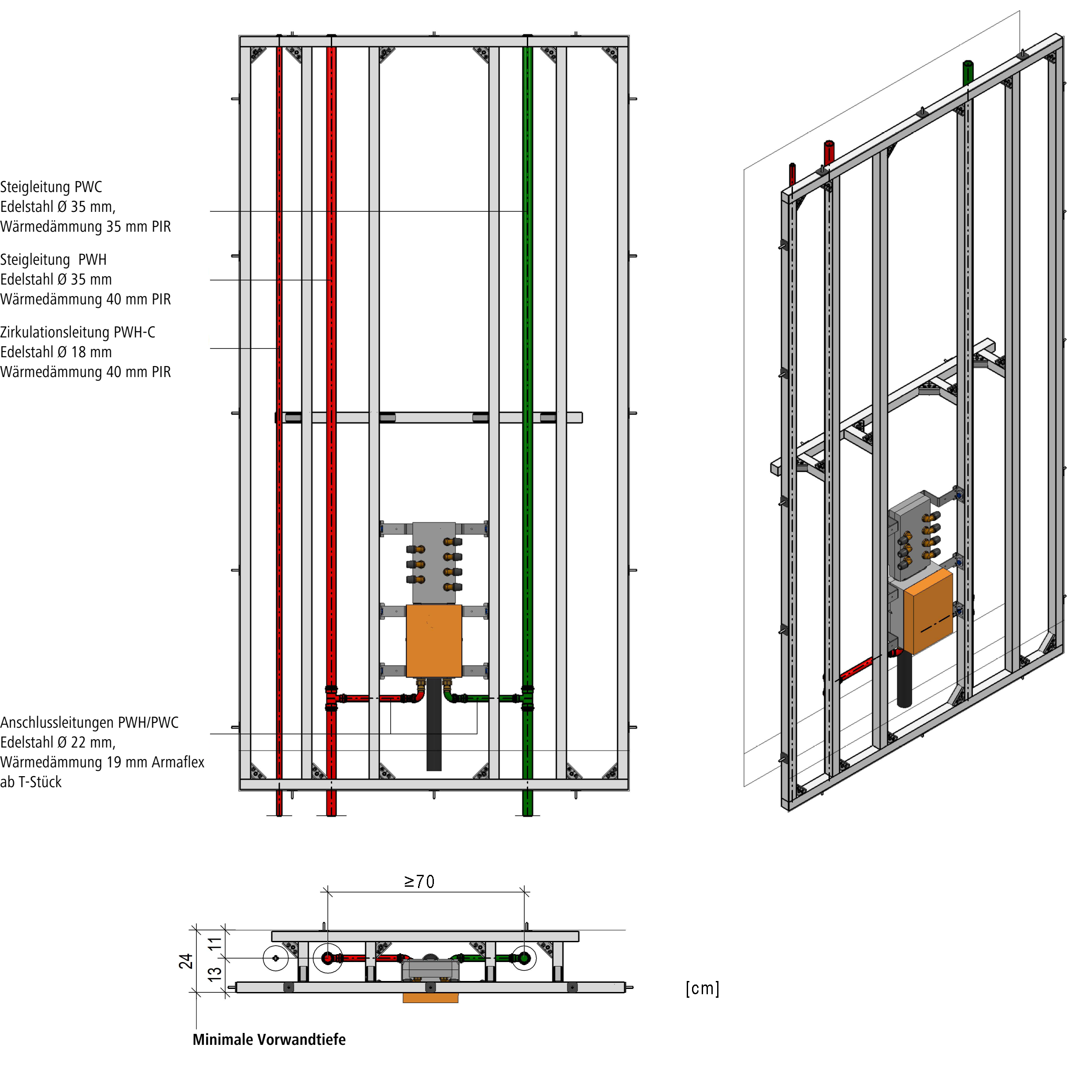 Steigleitung PWC
Edelstahl Ø 35 mm,
Wärmedämmung 35 mm PIR

Steigleitung PWH
Edelstahl Ø 35 mm
Wärmedämmung 40 mm PIR

Zirkulationsleitung PWH-C
Edelstahl Ø 18 mm
Wärmedämmung 40 mm PIR

Anschlussleitungen PWH/PWC
Edelstahl Ø 22 mm,
Wärmedämmung 19 mm Armaflex
ab T-Stück

≥70

24

11

13

[cm]

Minimale Vorwandtiefe