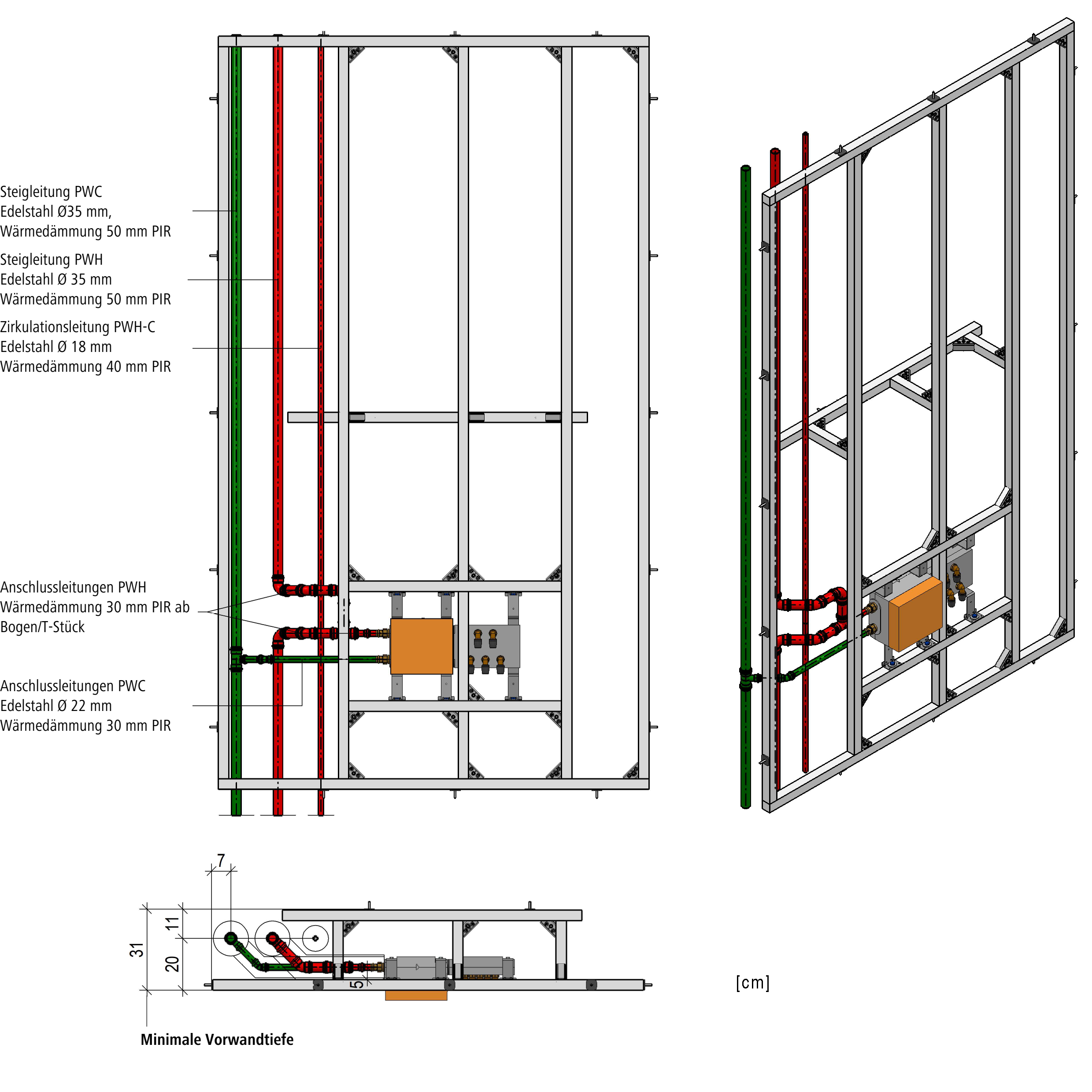 Steigleitung PWC
Edelstahl Ø35 mm,
Wärmedämmung 50 mm PIR

Steigleitung PWH
Edelstahl Ø 35 mm
Wärmedämmung 50 mm PIR

Zirkulationsleitung PWH-C
Edelstahl Ø 18 mm
Wärmedämmung 40 mm PIR

Anschlussleitungen PWH
Wärmedämmung 30 mm PIR ab
Bogen/T-Stück

Anschlussleitungen PWC
Edelstahl Ø 22 mm
Wärmedämmung 30 mm PIR

7

11

31

20

5

[cm]

Minimale Vorwandtiefe