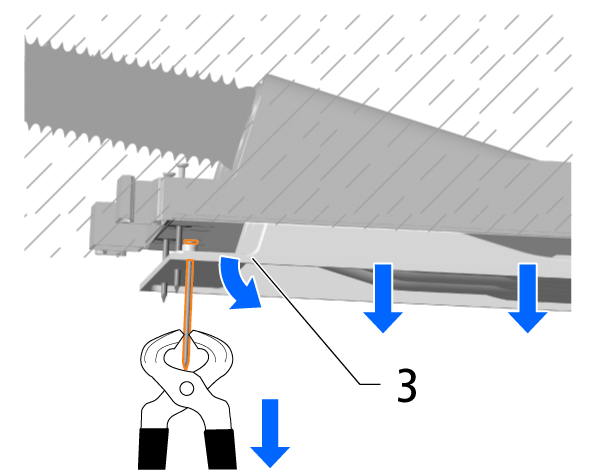 3