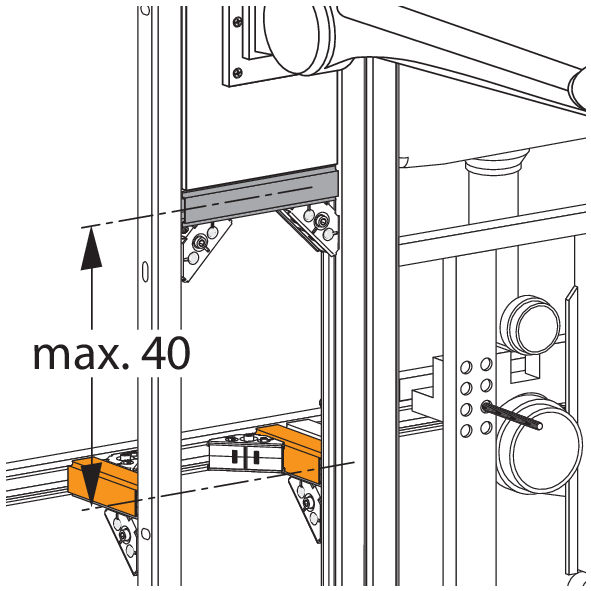 max. 40